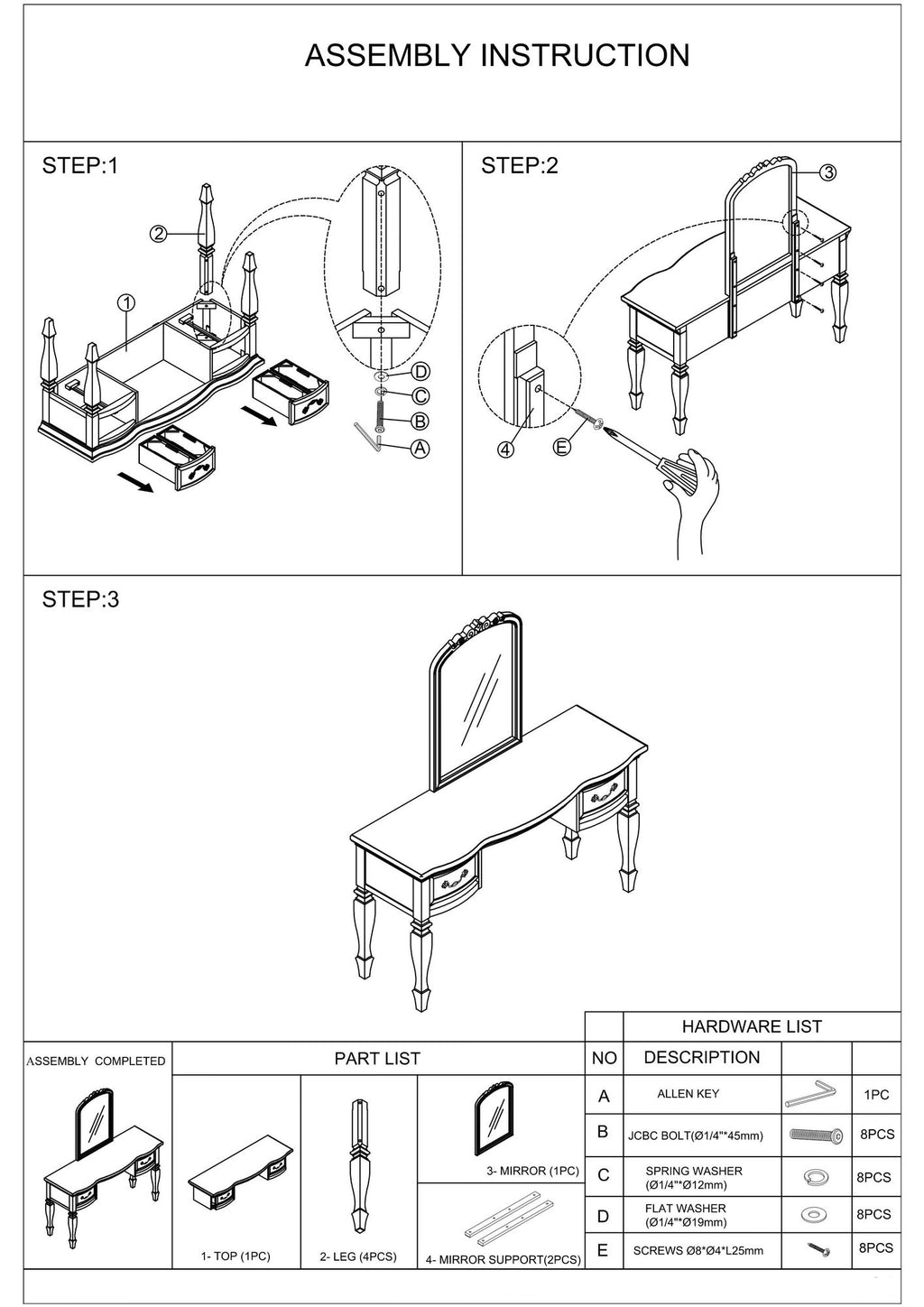 ASSEMBLY INSTRUCTION

STEP:1

2

1

D

C

B

A

STEP:2

3

4

E

STEP:3

ASSEMBLY COMPLETED

PART LIST

1- TOP (1PC)

2- LEG (4PCS)

3- MIRROR (1PC)

4- MIRROR SUPPORT(2PCS)

HARDWARE LIST

| NO | DESCRIPTION | | |
|---|---|---|---|
| A | ALLEN KEY | | 1PC |
| B | JCBC BOLT(Ø1/4"*45mm) | | 8PCS |
| C | SPRING WASHER (Ø1/4"*Ø12mm) | | 8PCS |
| D | FLAT WASHER (Ø1/4"*Ø19mm) | | 8PCS |
| E | SCREWS Ø8*Ø4*L25mm | | 8PCS |